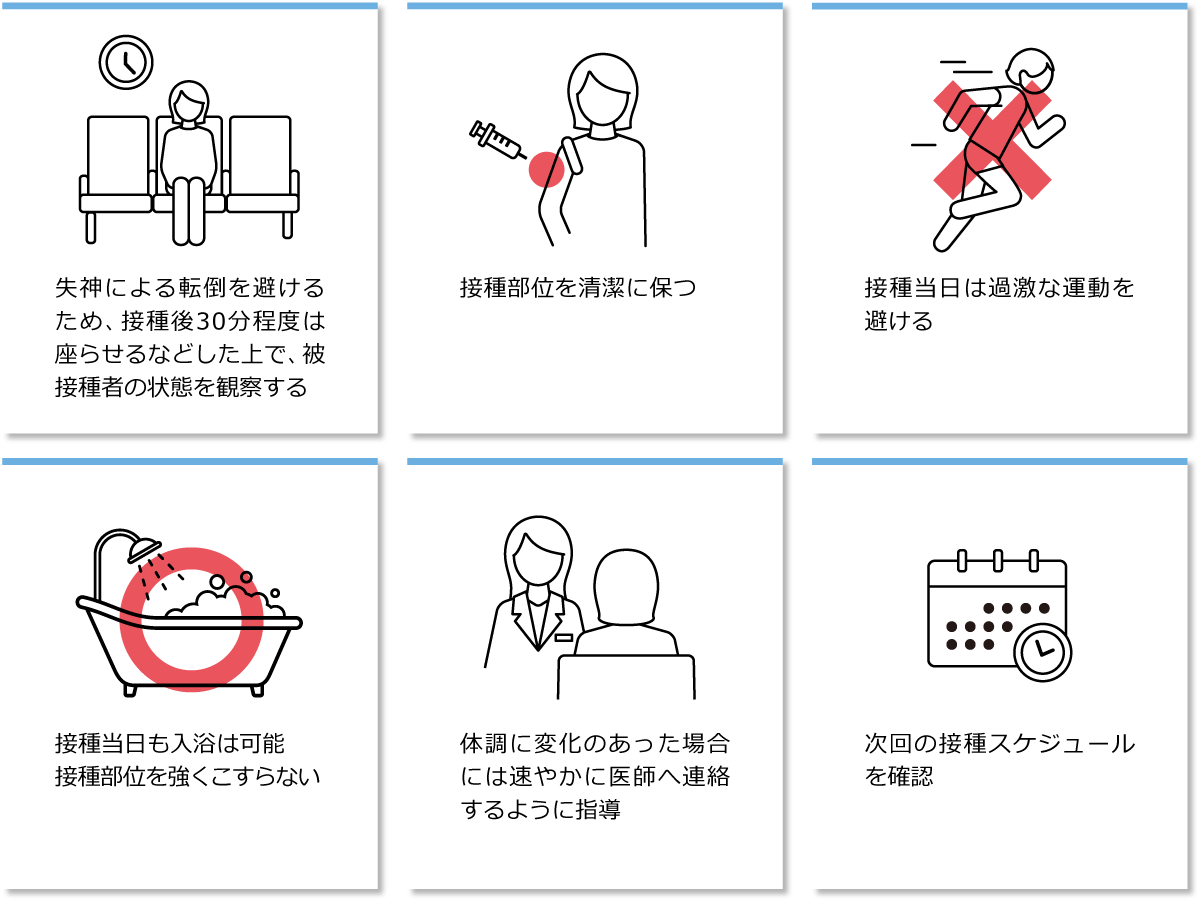 失神による転倒を避けるため、接種後30分程度は座らせるなどした上で、被接種者の状態を観察する

接種部位を清潔に保つ

接種当日は過激な運動を避ける

接種当日も入浴は可能
接種部位を強くこすらない

体調に変化のあった場合には速やかに医師へ連絡するように指導

次回の接種スケジュールを確認