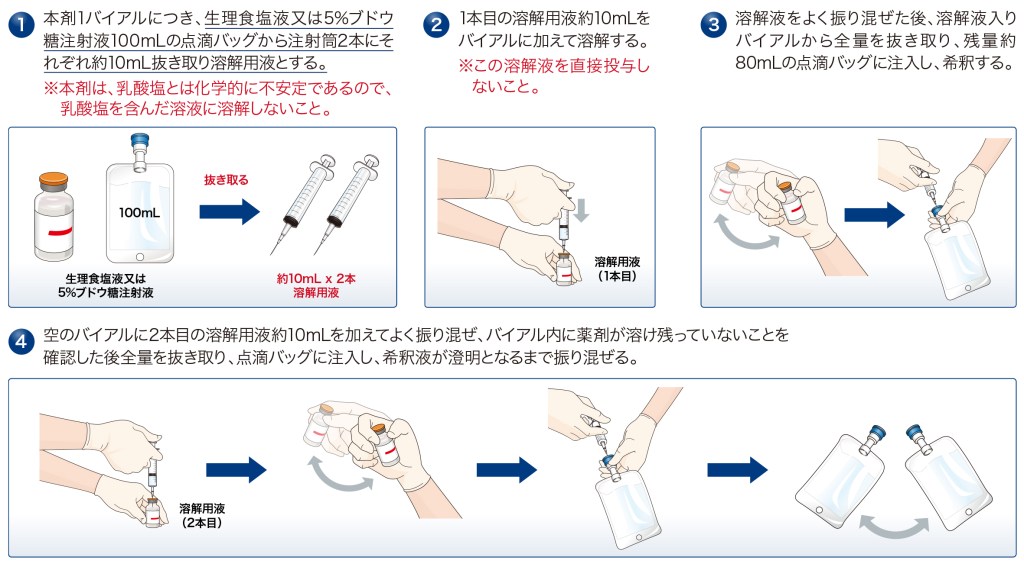 1 本剤1バイアルにつき、生理食塩液又は5%ブドウ糖注射液100mLの点滴バッグから注射筒2本にそれぞれ約10mL抜き取り溶解用液とする。

※本剤は、乳酸塩とは化学的に不安定であるので、乳酸塩を含んだ溶液に溶解しないこと。

100mL

抜き取る

生理食塩液又は
5%ブドウ糖注射液

約10mL x 2本
溶解用液

2 1本目の溶解用液約10mLをバイアルに加えて溶解する。

※この溶解液を直接投与しないこと。

溶解用液
(1本目)

3 溶解液をよく振り混ぜた後、溶解液入りバイアルから全量を抜き取り、残量約80mLの点滴バッグに注入し、希釈する。

4 空のバイアルに2本目の溶解用液約10mLを加えてよく振り混ぜ、バイアル内に薬剤が溶け残っていないことを確認した後全量を抜き取り、点滴バッグに注入し、希釈液が澄明となるまで振り混ぜる。

溶解用液
(2本目)